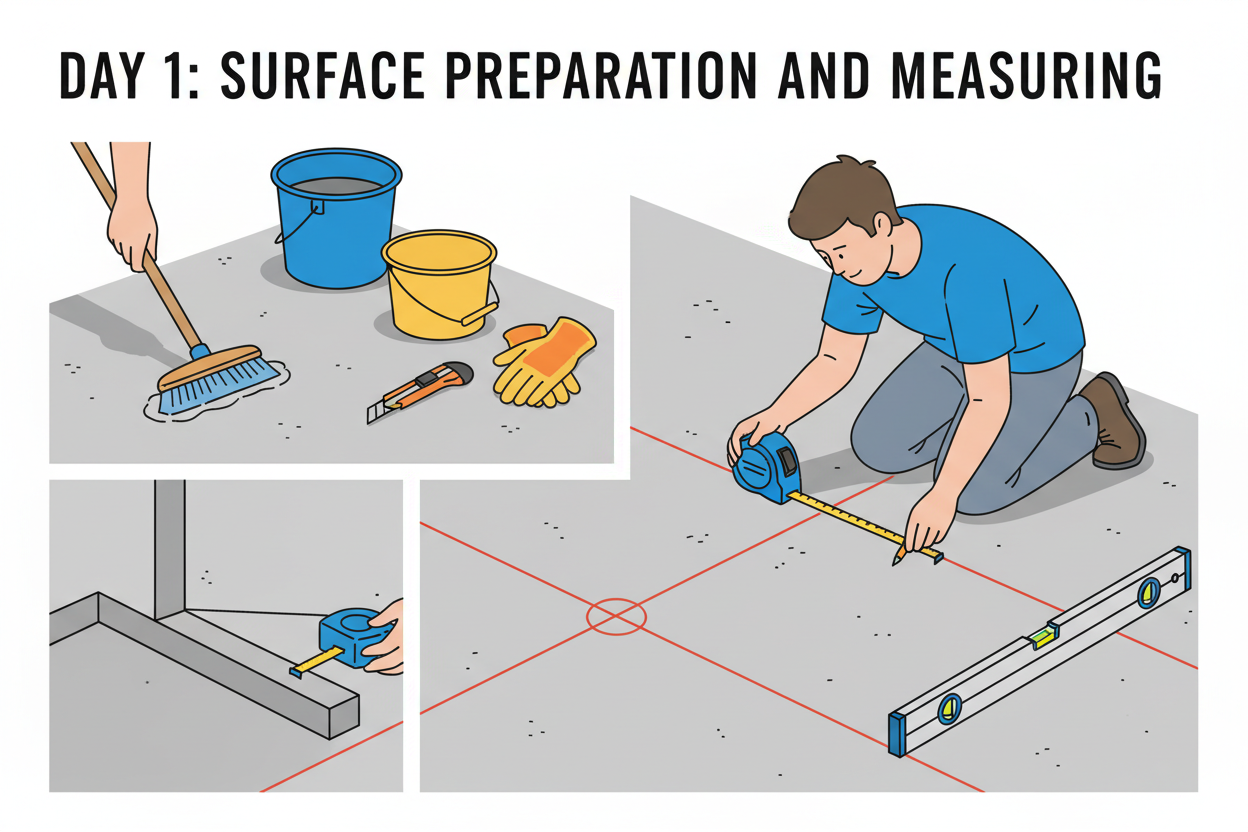 DAY 1: SURFACE PREPARATION AND MEASURING